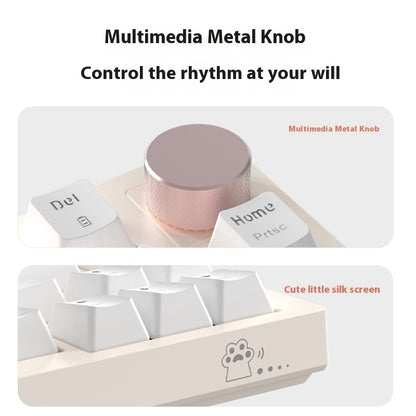 Multimedia Metal Knob

Control the rhythm at your will

Multimedia Metal Knob

Del

Home
Prtsc

Cute little silk screen